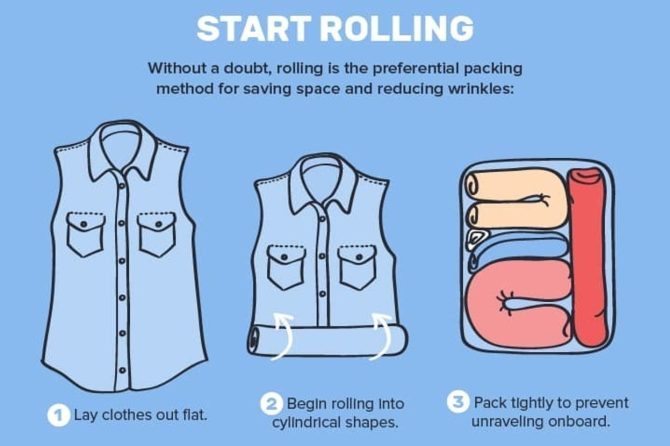 START ROLLING

Without a doubt, rolling is the preferential packing method for saving space and reducing wrinkles:

1 Lay clothes out flat.

2 Begin rolling into cylindrical shapes.

3 Pack tightly to prevent unraveling onboard.